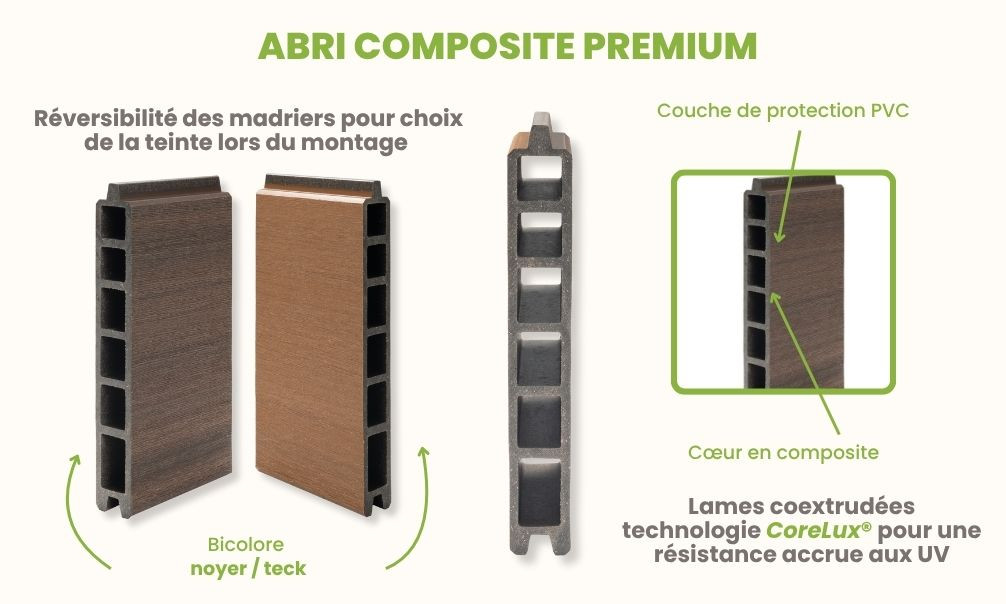 ABRI COMPOSITE PREMIUM

Réversibilité des madriers pour choix de la teinte lors du montage

Bicolore
noyer / teck

Couche de protection PVC

Cœur en composite

Lames coextrudées technologie CoreLux® pour une résistance accrue aux UV