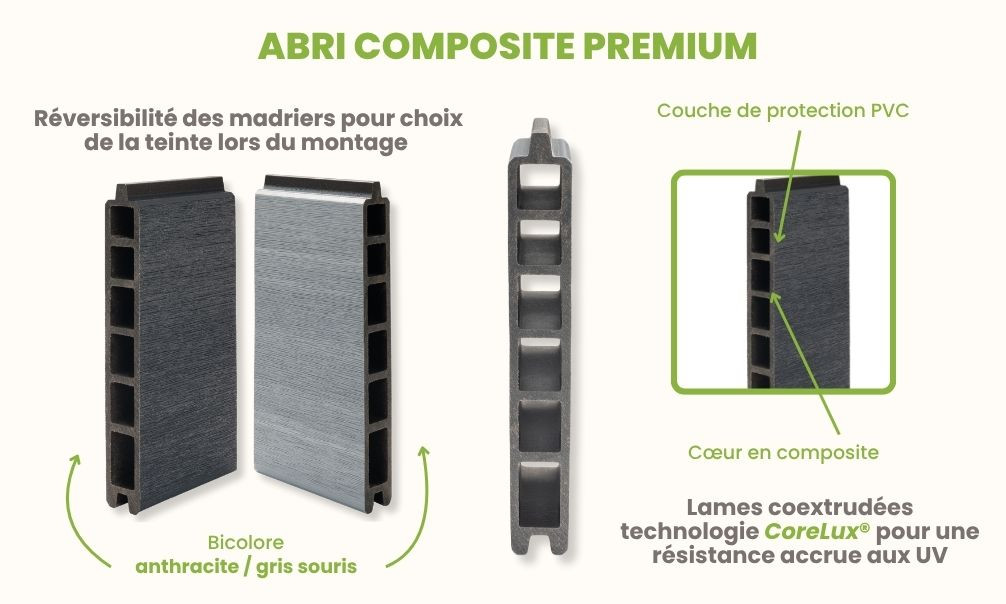 ABRI COMPOSITE PREMIUM

Réversibilité des madriers pour choix de la teinte lors du montage

Bicolore
anthracite / gris souris

Couche de protection PVC

Cœur en composite

Lames coextrudées technologie CoreLux® pour une résistance accrue aux UV