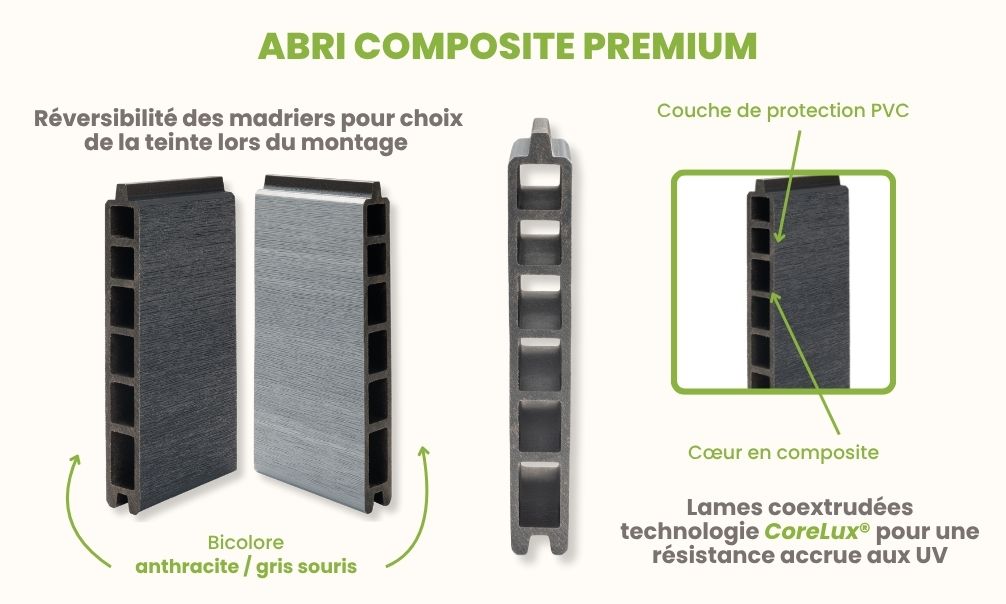 ABRI COMPOSITE PREMIUM

Réversibilité des madriers pour choix de la teinte lors du montage

Bicolore
anthracite / gris souris

Couche de protection PVC

Cœur en composite

Lames coextrudées technologie CoreLux® pour une résistance accrue aux UV